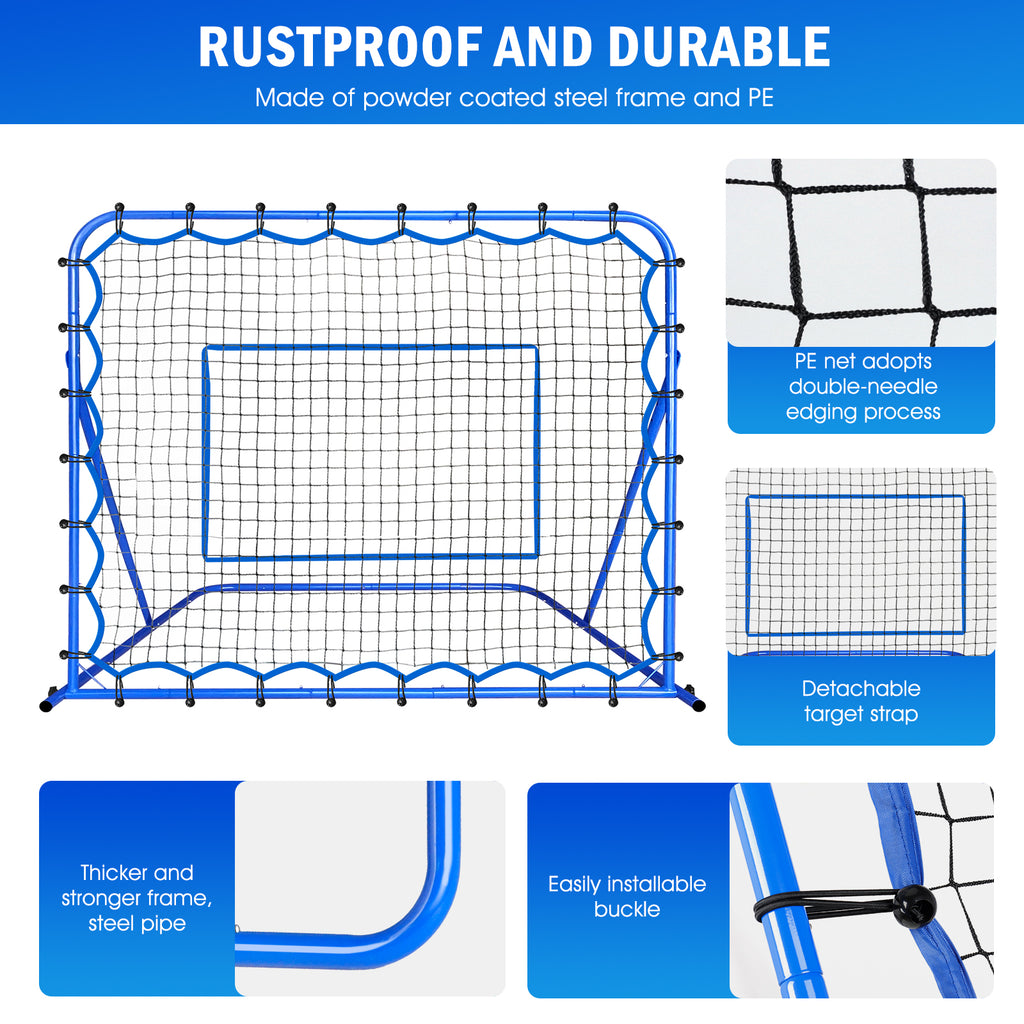 RUSTPROOF AND DURABLE

Made of powder coated steel frame and PE

PE net adopts double-needle edging process

Detachable target strap

Thicker and stronger frame, steel pipe

Easily installable buckle