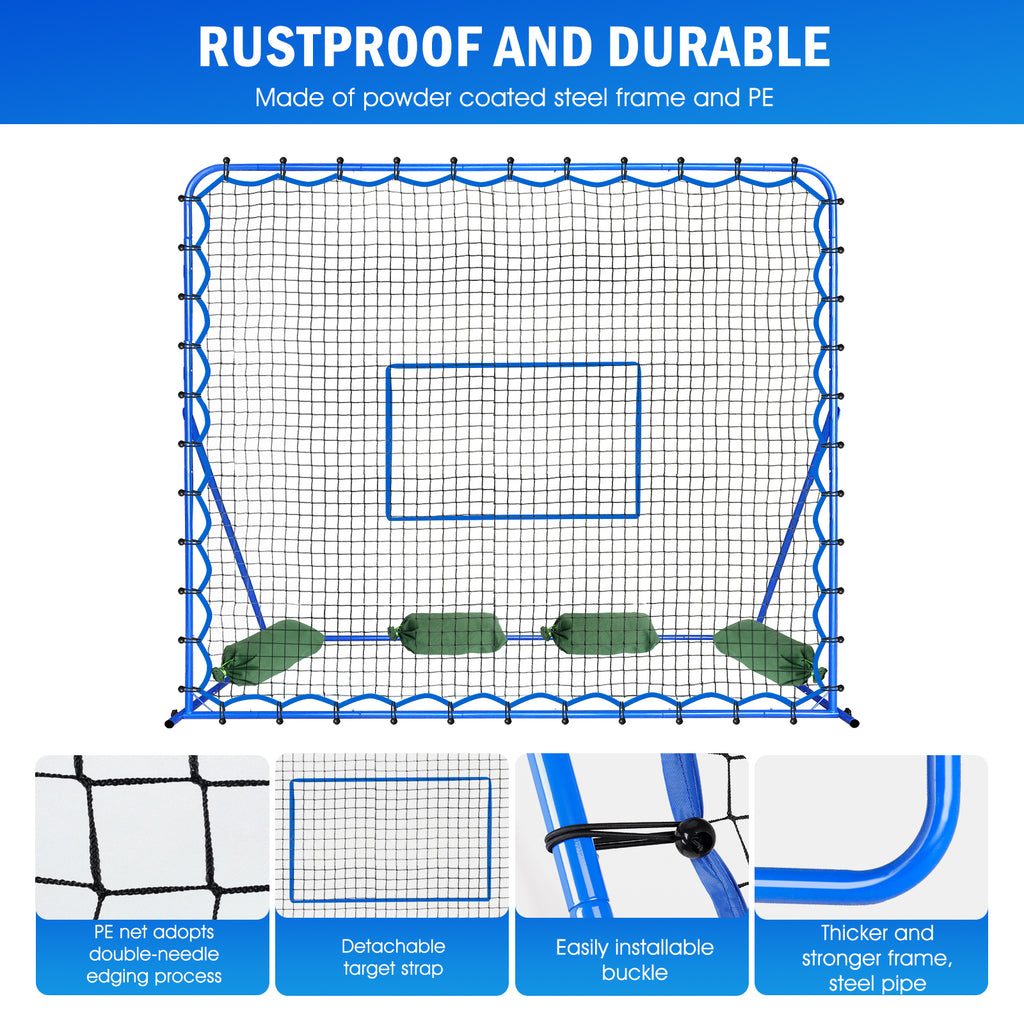 RUSTPROOF AND DURABLE

Made of powder coated steel frame and PE

PE net adopts double-needle edging process

Detachable target strap

Easily installable buckle

Thicker and stronger frame, steel pipe