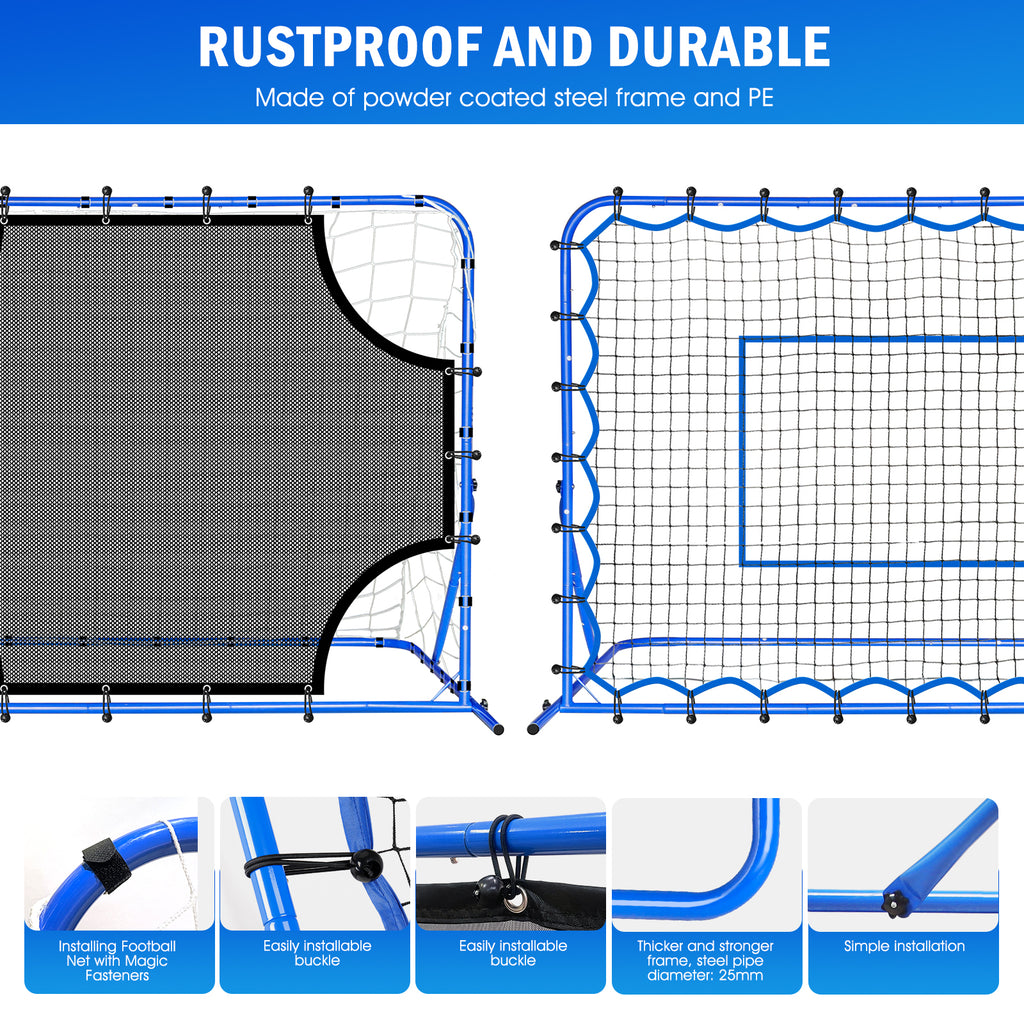 RUSTPROOF AND DURABLE

Made of powder coated steel frame and PE

Installing Football Net with Magic Fasteners

Easily installable buckle

Easily installable buckle

Thicker and stronger frame, steel pipe diameter: 25mm

Simple installation