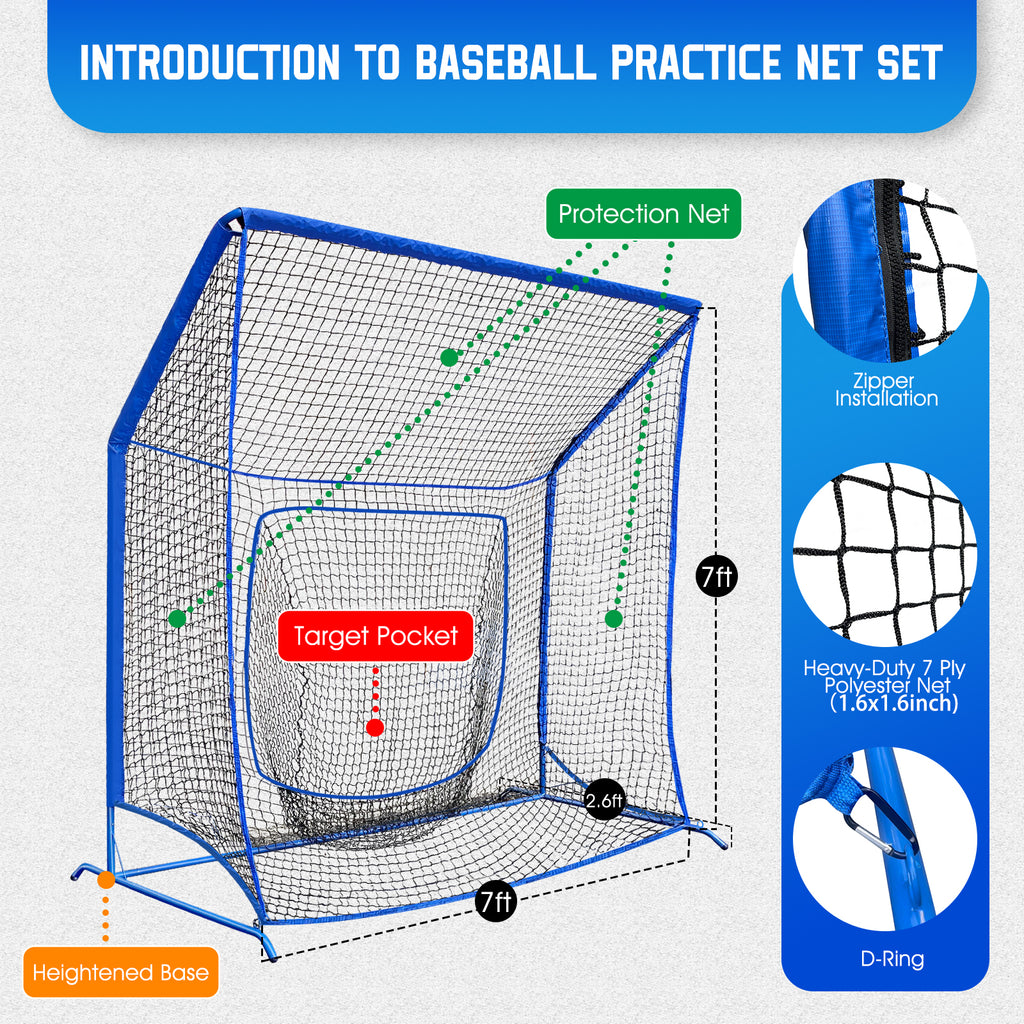 INTRODUCTION TO BASEBALL PRACTICE NET SET

Protection Net

Target Pocket

7ft

2.6ft

7ft

Heightened Base

Zipper Installation

Heavy-Duty 7 Ply Polyester Net (1.6x1.6inch)

D-Ring